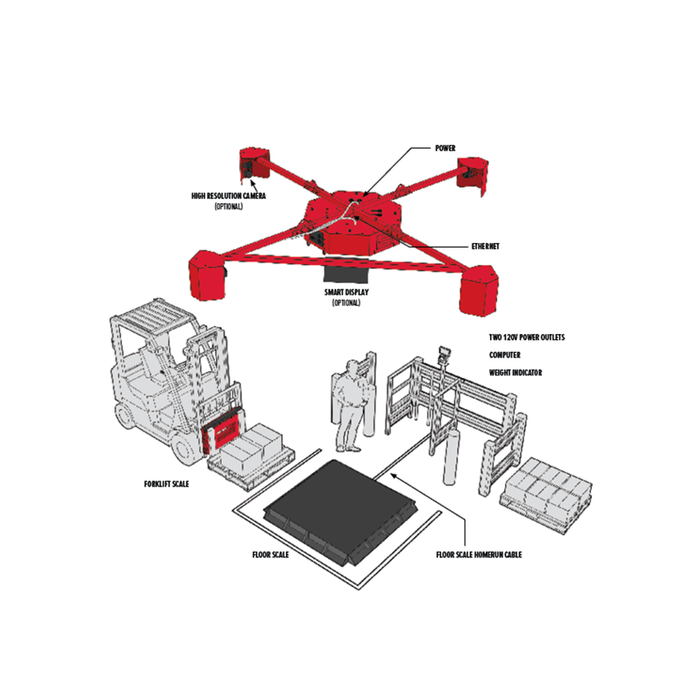 POWER

HIGH RESOLUTION CAMERA
(OPTIONAL)

ETHERNET

SMART DISPLAY
(OPTIONAL)

TWO 120V POWER OUTLETS

COMPUTER

WEIGHT INDICATOR

FORKLIFT SCALE

FLOOR SCALE

FLOOR SCALE HOMERUN CABLE