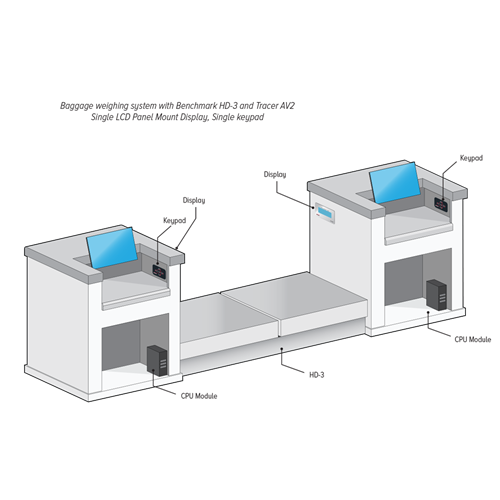 Baggage weighing system with Benchmark HD-3 and Tracer AV2
Single LCD Panel Mount Display, Single keypad

Keypad

Display

Display

Keypad

CPU Module

HD-3

CPU Module