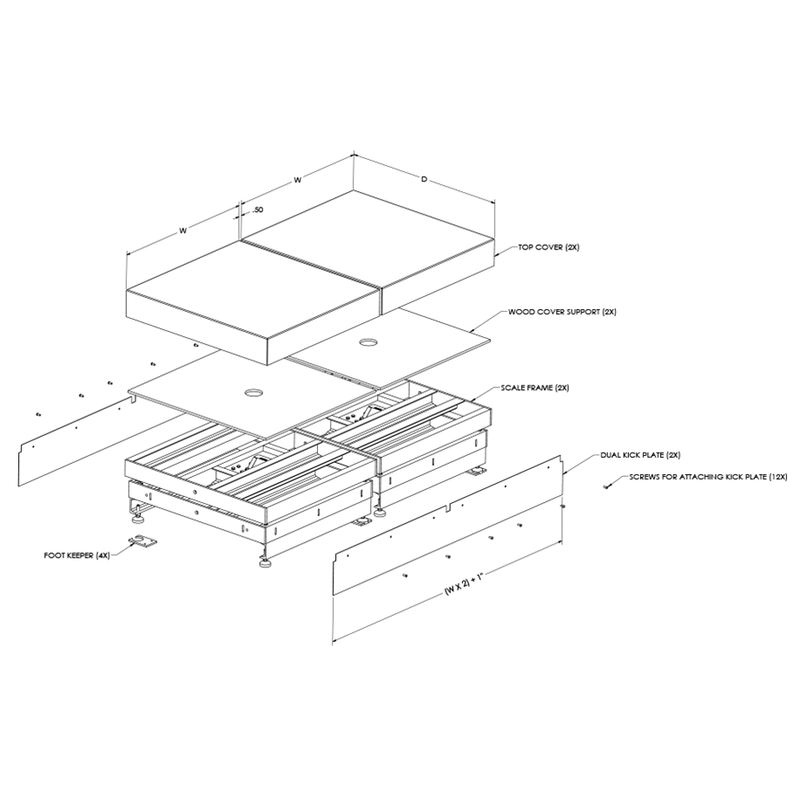 W

D

.50

W

TOP COVER (2X)

WOOD COVER SUPPORT (2X)

SCALE FRAME (2X)

DUAL KICK PLATE (2X)

SCREWS FOR ATTACHING KICK PLATE (12X)

FOOT KEEPER (4X)

(W X 2) + 1"