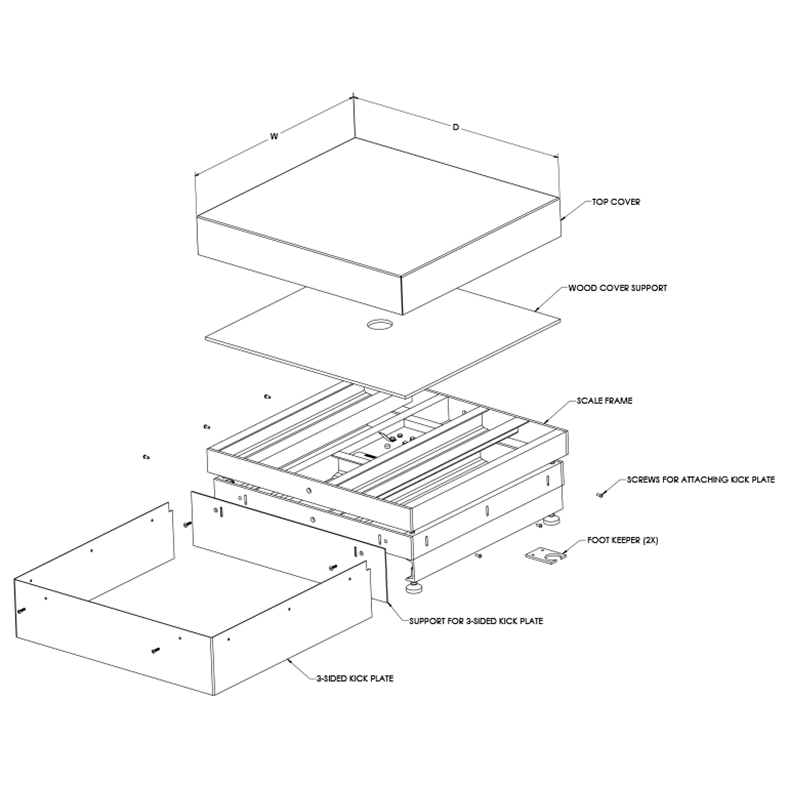 W

D

TOP COVER

WOOD COVER SUPPORT

SCALE FRAME

SCREWS FOR ATTACHING KICK PLATE

FOOT KEEPER (2X)

SUPPORT FOR 3-SIDED KICK PLATE

3-SIDED KICK PLATE