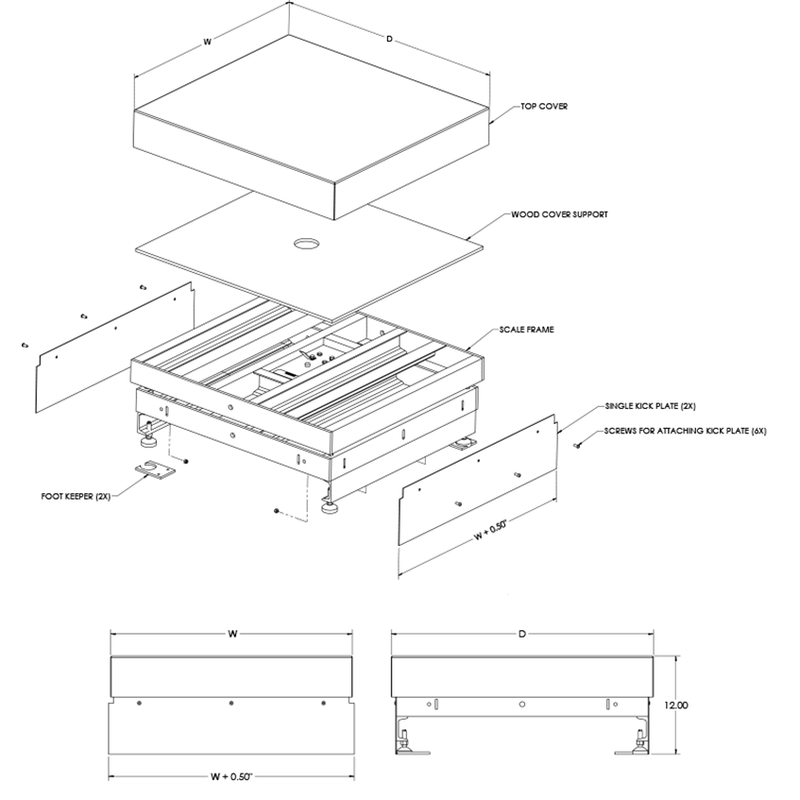 W

D

TOP COVER

WOOD COVER SUPPORT

SCALE FRAME

SINGLE KICK PLATE (2X)

SCREWS FOR ATTACHING KICK PLATE (6X)

FOOT KEEPER (2X)

W + 0.50"

W

D

12.00

W + 0.50"