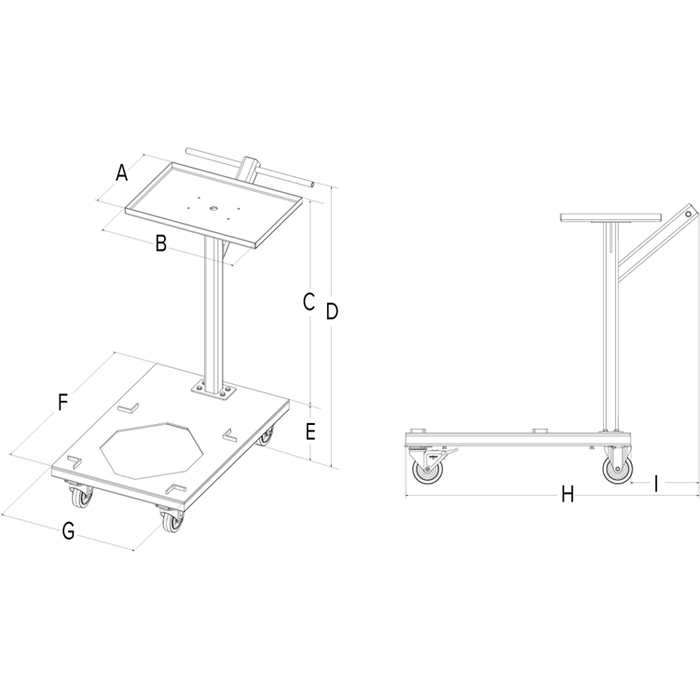 A
B
C
D
E
F
G
H
I