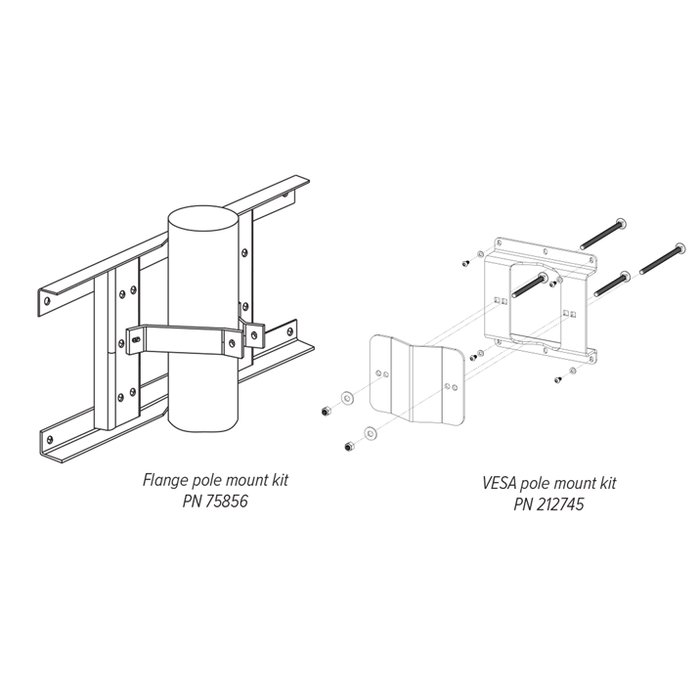 Flange pole mount kit
PN 75856

VESA pole mount kit
PN 212745