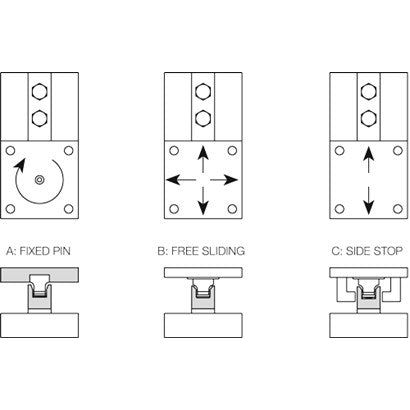 A: FIXED PIN

B: FREE SLIDING

C: SIDE STOP