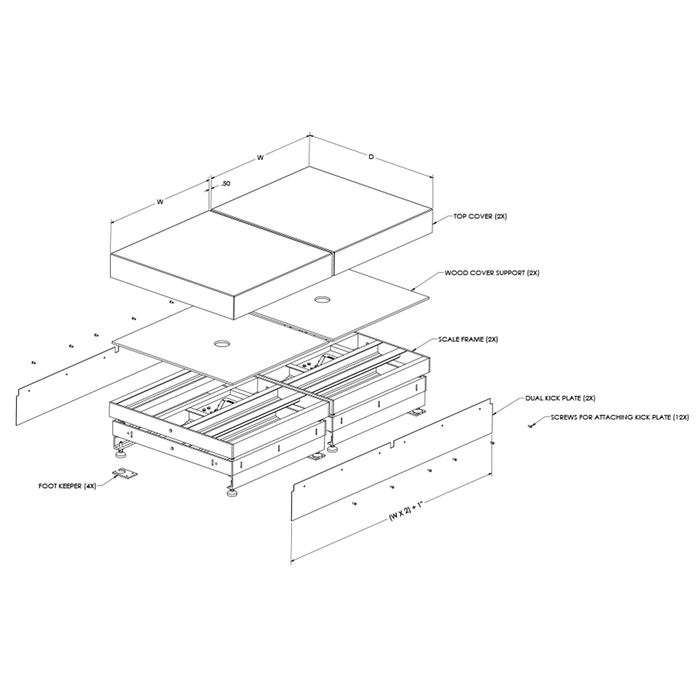 W
D
.50
W
TOP COVER (2X)
WOOD COVER SUPPORT (2X)
SCALE FRAME (2X)
DUAL KICK PLATE (2X)
SCREWS FOR ATTACHING KICK PLATE (12X)
FOOT KEEPER (4X)
(W X 2) + 1"