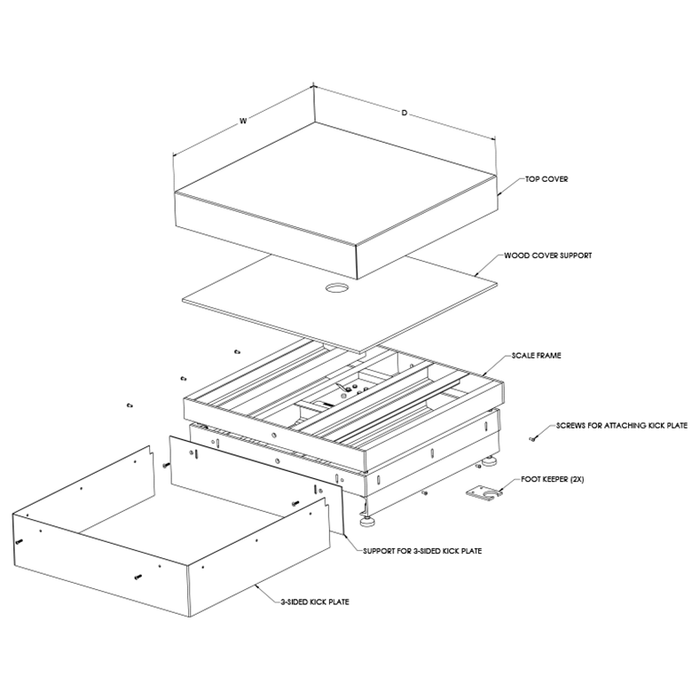 W

D

TOP COVER

WOOD COVER SUPPORT

SCALE FRAME

SCREWS FOR ATTACHING KICK PLATE

FOOT KEEPER (2X)

SUPPORT FOR 3-SIDED KICK PLATE

3-SIDED KICK PLATE