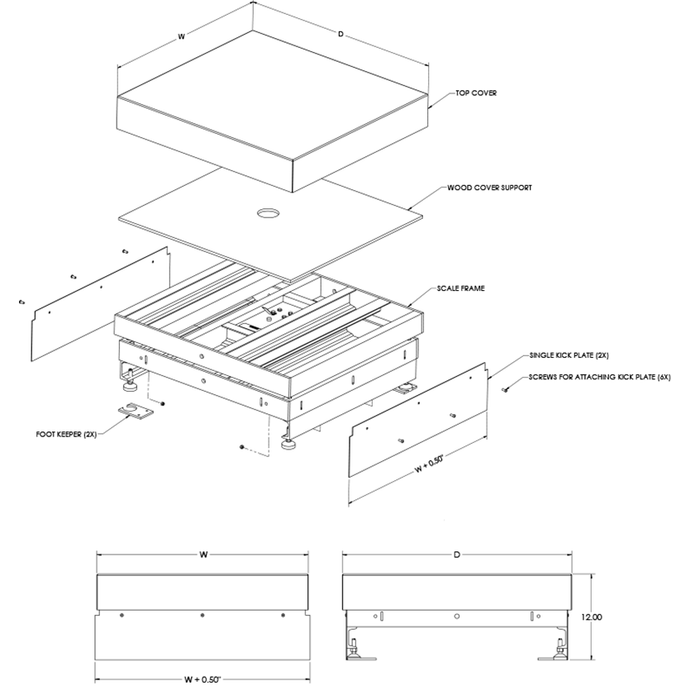 W

D

TOP COVER

WOOD COVER SUPPORT

SCALE FRAME

SINGLE KICK PLATE (2X)

SCREWS FOR ATTACHING KICK PLATE (6X)

FOOT KEEPER (2X)

W + 0.50"

W

D

12.00

W + 0.50"